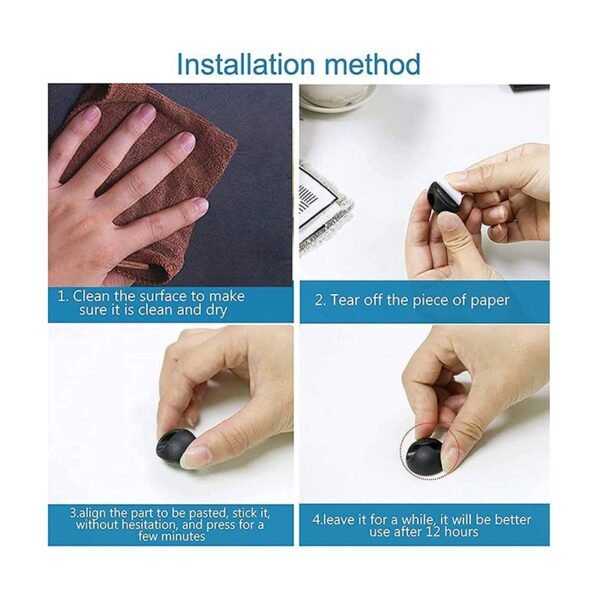 Installation method

1. Clean the surface to make sure it is clean and dry

2. Tear off the piece of paper

3.align the part to be pasted, stick it, without hesitation, and press for a few minutes

4.leave it for a while, it will be better use after 12 hours